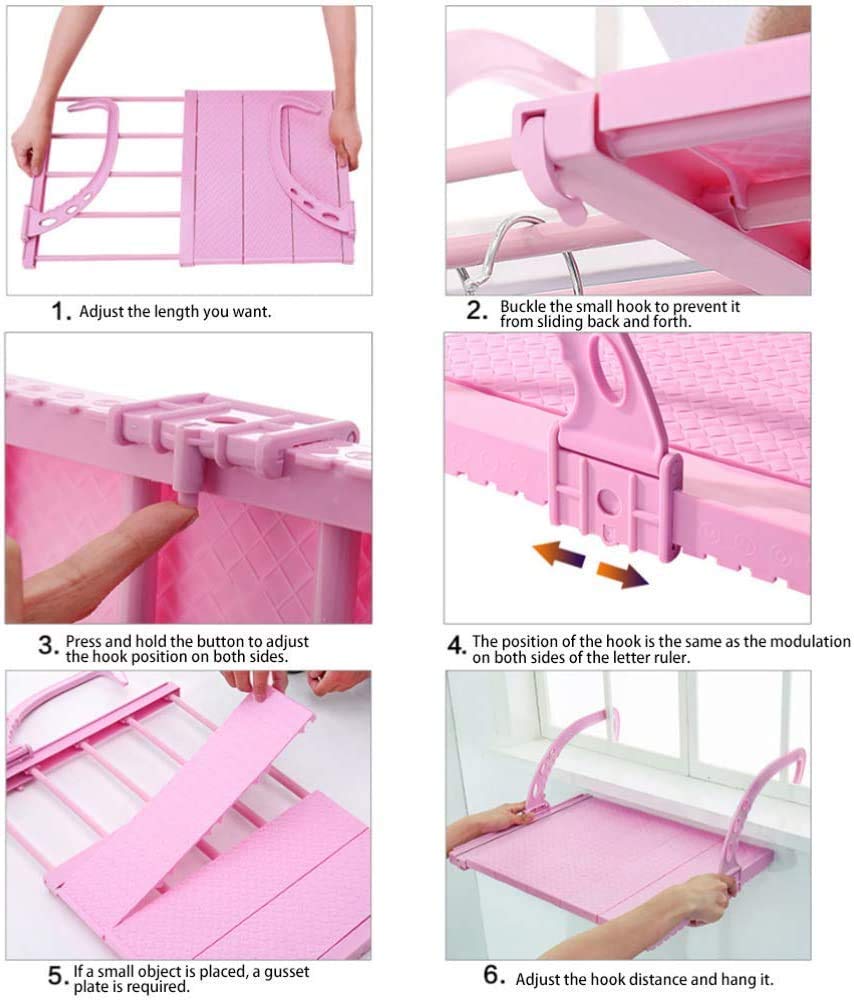 1. Adjust the length you want.

2. Buckle the small hook to prevent it from sliding back and forth.

3. Press and hold the button to adjust the hook position on both sides.

4. The position of the hook is the same as the modulation on both sides of the letter ruler.

5. If a small object is placed, a gusset plate is required.

6. Adjust the hook distance and hang it.